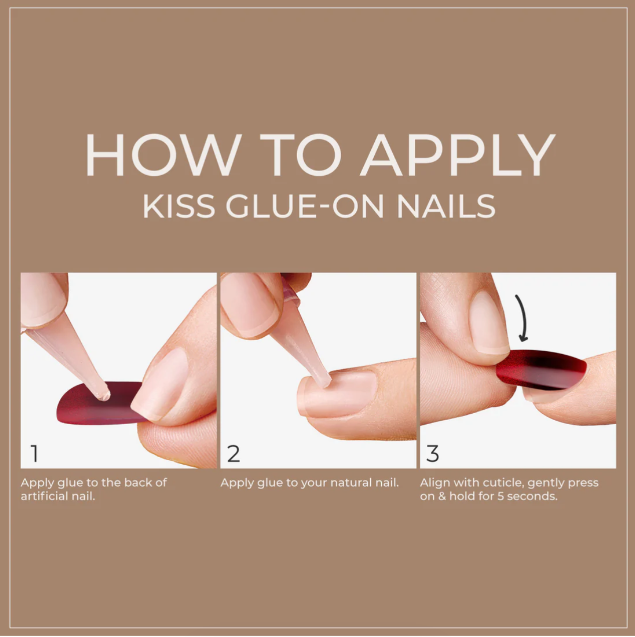 HOW TO APPLY
KISS GLUE-ON NAILS

1
Apply glue to the back of artificial nail.

2
Apply glue to your natural nail.

3
Align with cuticle, gently press on & hold for 5 seconds.