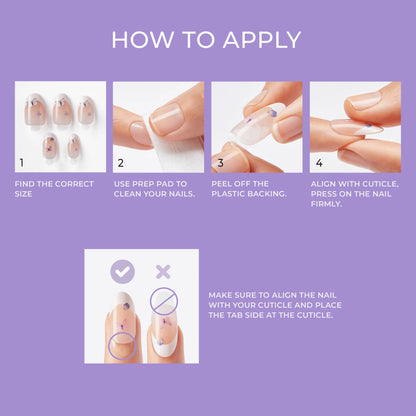 HOW TO APPLY

1

FIND THE CORRECT SIZE

2

USE PREP PAD TO CLEAN YOUR NAILS.

3

PEEL OFF THE PLASTIC BACKING.

4

ALIGN WITH CUTICLE, PRESS ON THE NAIL FIRMLY.

MAKE SURE TO ALIGN THE NAIL WITH YOUR CUTICLE AND PLACE THE TAB SIDE AT THE CUTICLE.